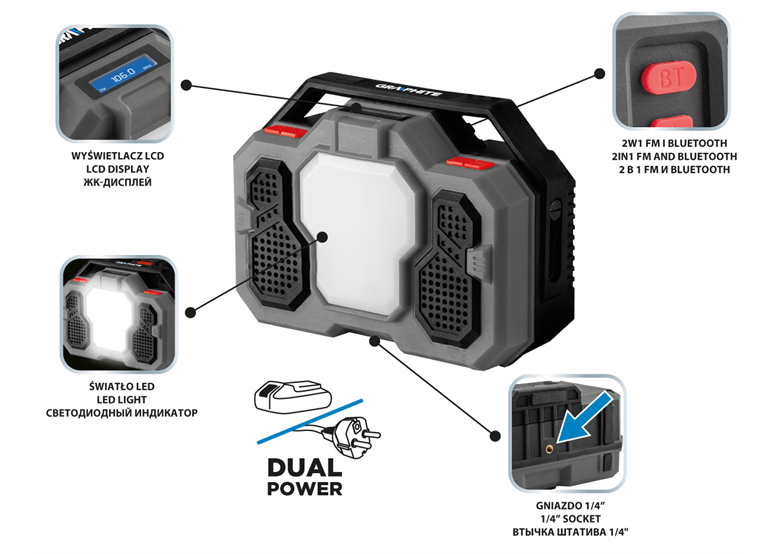 FM 106.0 MHz

WYŚWIETLACZ LCD
LCD DISPLAY
ЖК-ДИСПЛЕЙ

GRAPHITE

BT

2W1 FM I BLUETOOTH
2IN1 FM AND BLUETOOTH
2 В 1 FM И BLUETOOTH

ŚWIATŁO LED
LED LIGHT
СВЕТОДИОДНЫЙ ИНДИКАТОР

DUAL
POWER

GNIAZDO 1/4"
1/4" SOCKET
ВТЫЧКА ШТАТИВА 1/4"