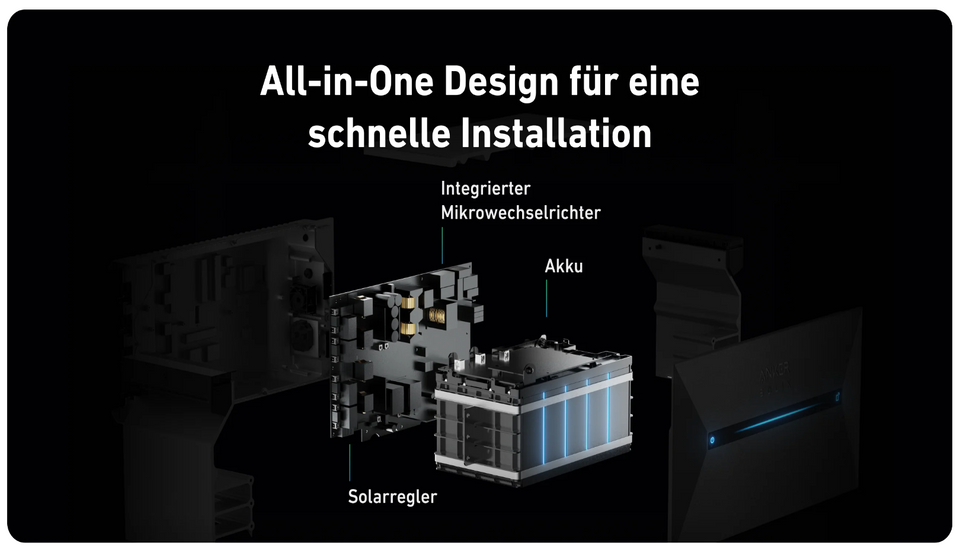 All-in-One Design für eine schnelle Installation

Integrierter Mikrowechselrichter

Akku

Solarregler